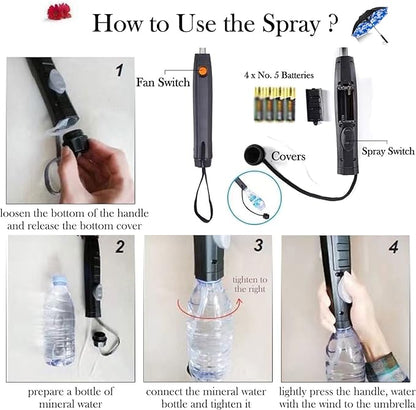 How to Use the Spray ?

1

loosen the bottom of the handle and release the bottom cover

Fan Switch

4 x No. 5 Batteries

Covers

Spray Switch

2

prepare a bottle of mineral water

3

tighten to the right

connect the mineral water bottle and tighten it

4

lightly press the handle, water with the wind to the umbrella