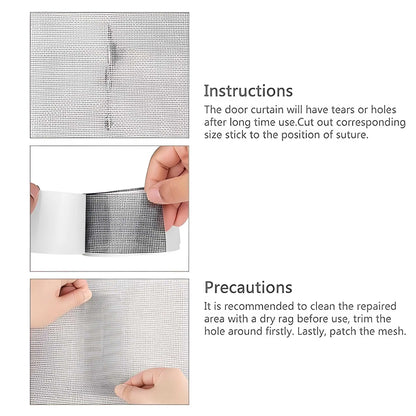 Instructions
The door curtain will have tears or holes after long time use.Cut out corresponding size stick to the position of suture.

Precautions
It is recommended to clean the repaired area with a dry rag before use, trim the hole around firstly. Lastly, patch the mesh.