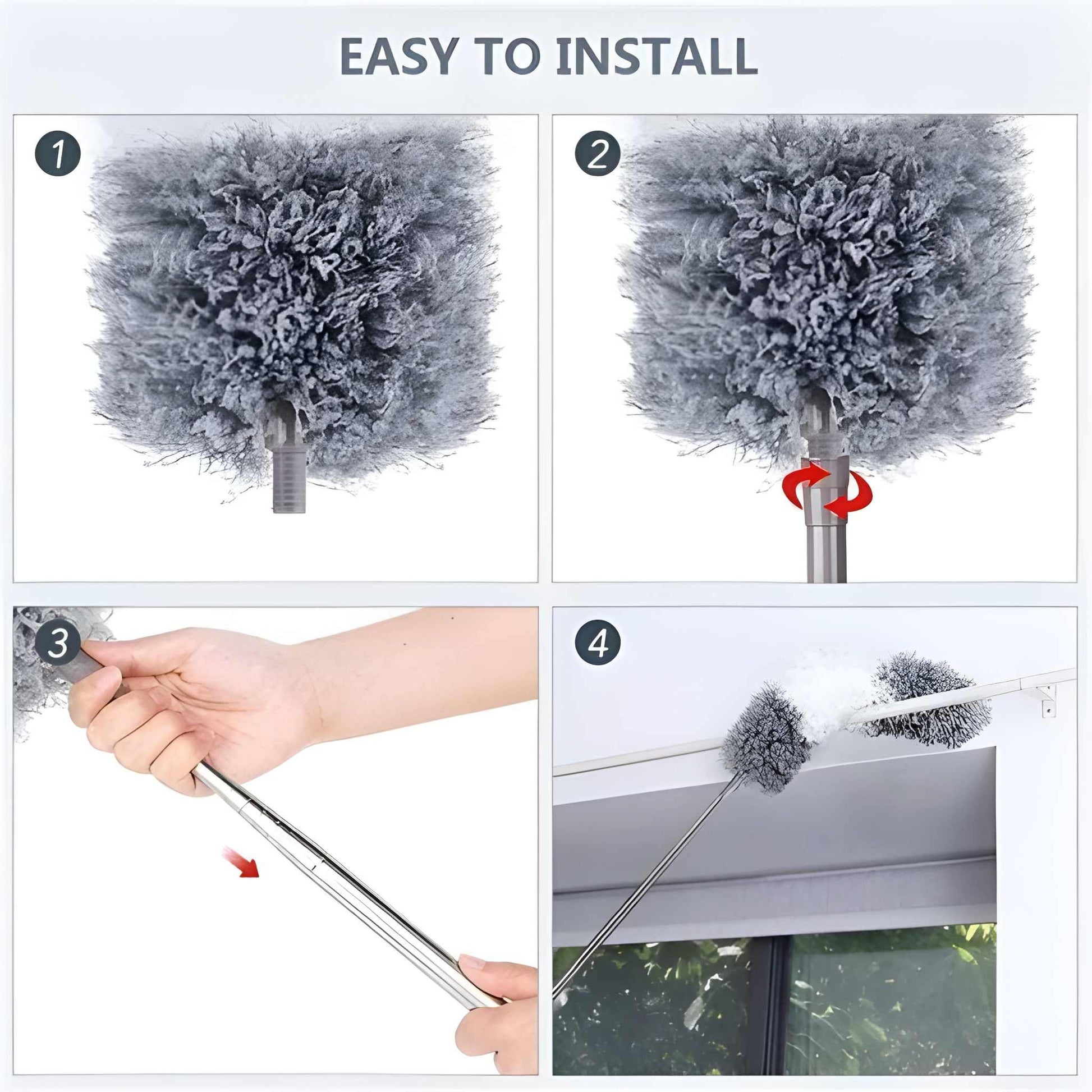 EASY TO INSTALL

1

2

3

4