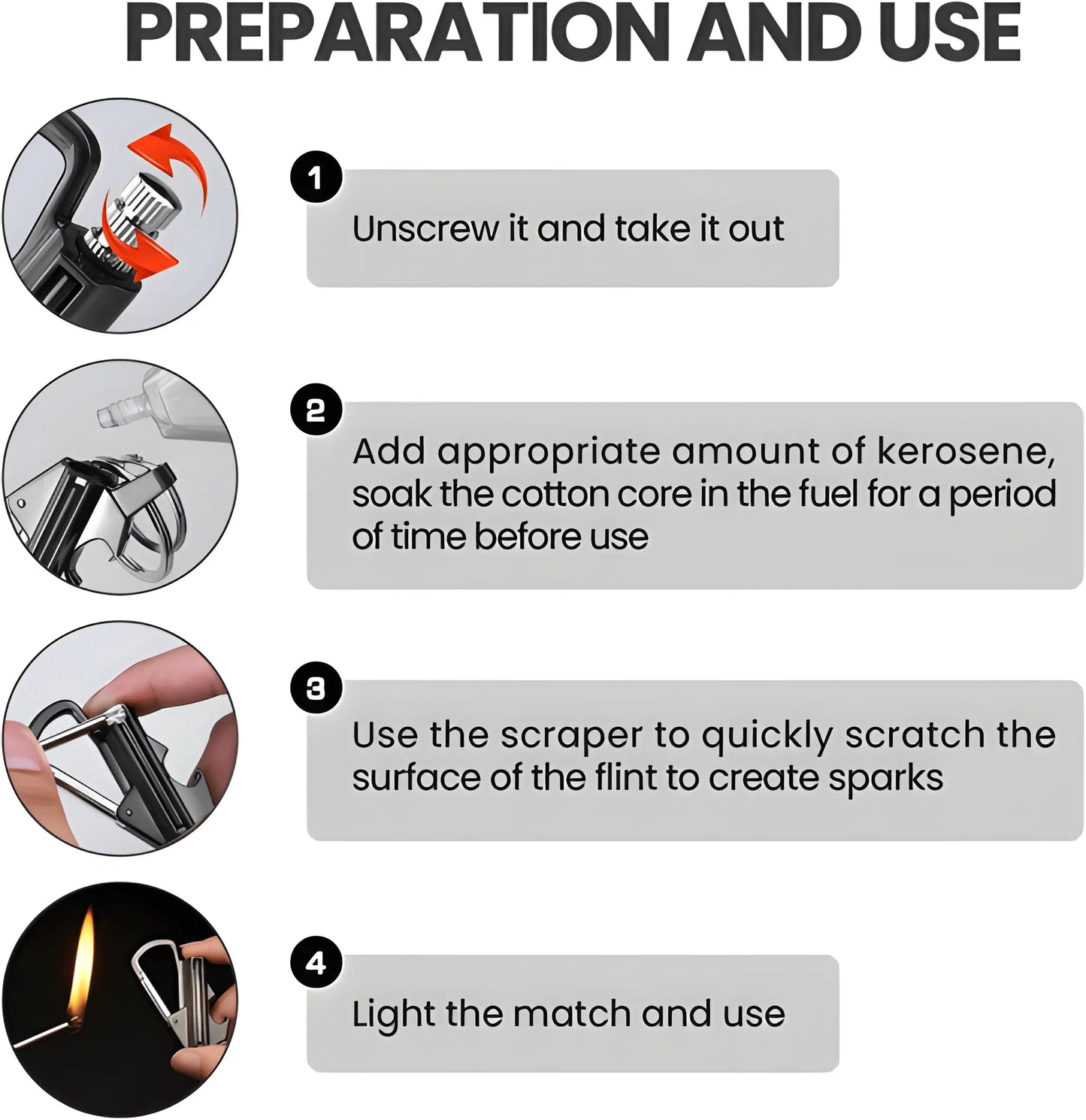 PREPARATION AND USE

1

Unscrew it and take it out

2

Add appropriate amount of kerosene, soak the cotton core in the fuel for a period of time before use

3

Use the scraper to quickly scratch the surface of the flint to create sparks

4

Light the match and use