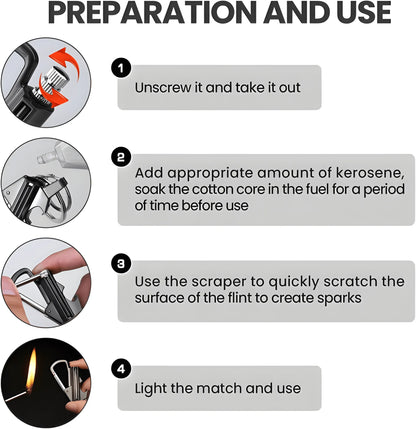 PREPARATION AND USE

1

Unscrew it and take it out

2

Add appropriate amount of kerosene, soak the cotton core in the fuel for a period of time before use

3

Use the scraper to quickly scratch the surface of the flint to create sparks

4

Light the match and use