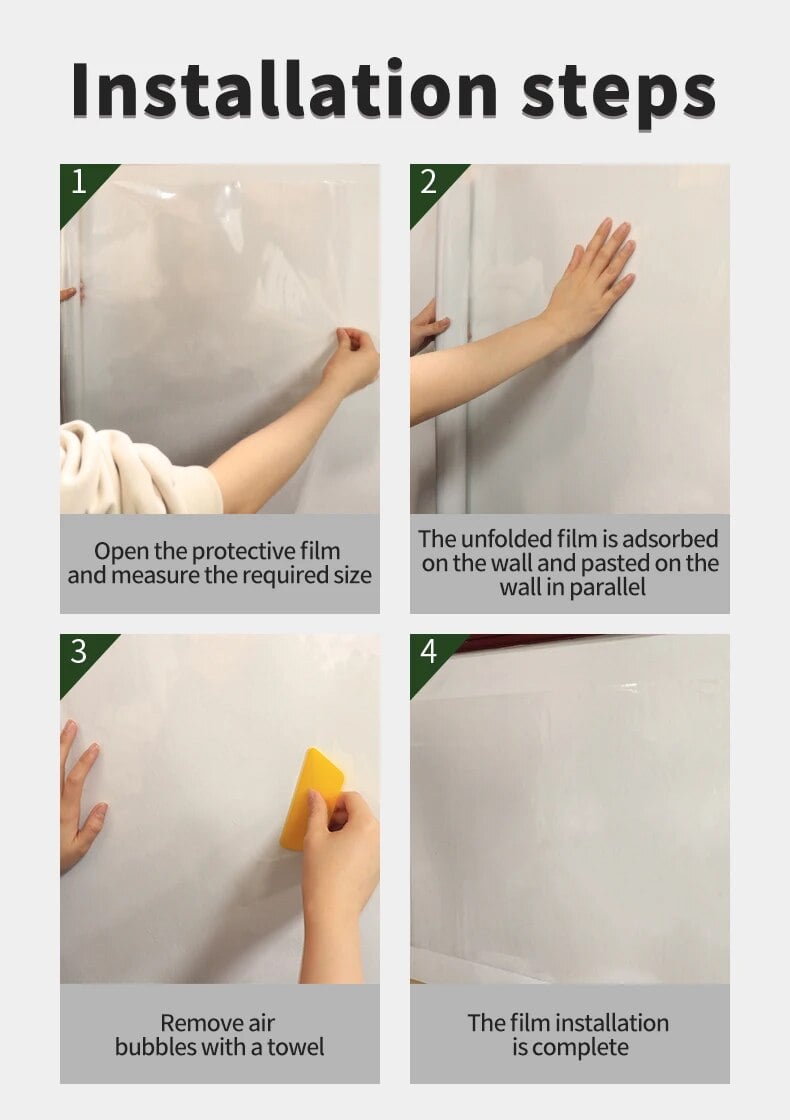 Installation steps

1

Open the protective film and measure the required size

2

The unfolded film is adsorbed on the wall and pasted on the wall in parallel

3

Remove air bubbles with a towel

4

The film installation is complete