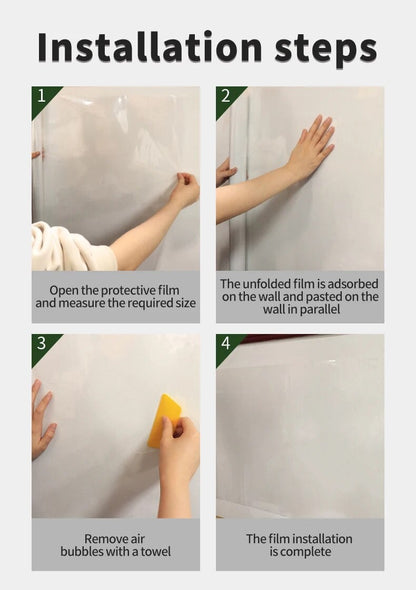 Installation steps

1

Open the protective film and measure the required size

2

The unfolded film is adsorbed on the wall and pasted on the wall in parallel

3

Remove air bubbles with a towel

4

The film installation is complete