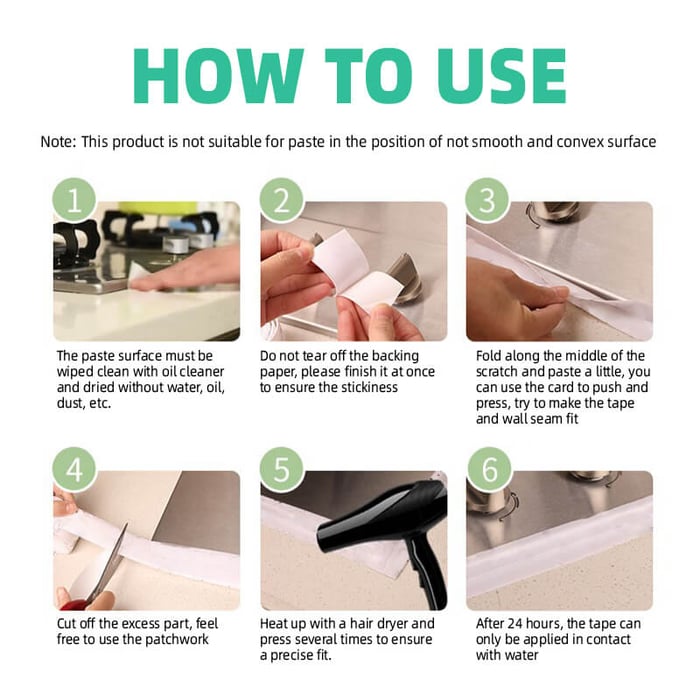 HOW TO USE

Note: This product is not suitable for paste in the position of not smooth and convex surface

1

The paste surface must be wiped clean with oil cleaner and dried without water, oil, dust, etc.

2

Do not tear off the backing paper, please finish it at once to ensure the stickiness

3

Fold along the middle of the scratch and paste a little, you can use the card to push and press, try to make the tape and wall seam fit

4

Cut off the excess part, feel free to use the patchwork

5

Heat up with a hair dryer and press several times to ensure a precise fit.

6

After 24 hours, the tape can only be applied in contact with water