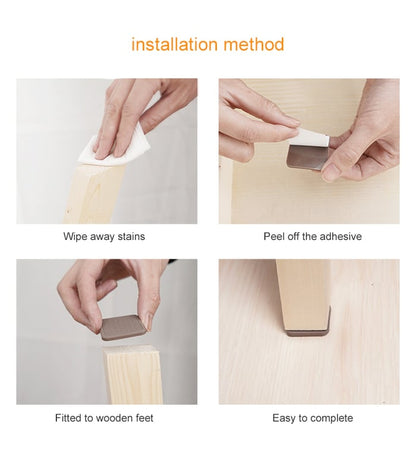 installation method

Wipe away stains

Peel off the adhesive

Fitted to wooden feet

Easy to complete