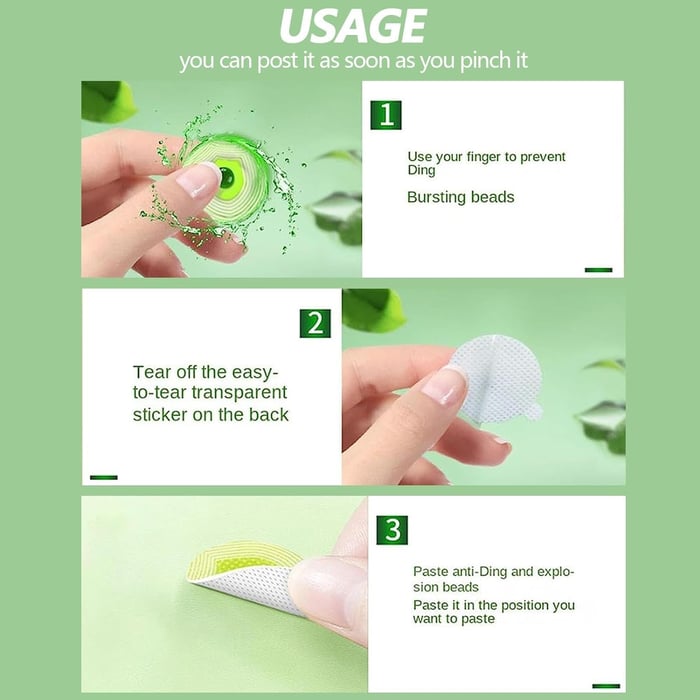 USAGE
you can post it as soon as you pinch it

1

Use your finger to prevent Ding

Bursting beads

2

Tear off the easy-to-tear transparent sticker on the back

3

Paste anti-Ding and explosion beads

Paste it in the position you want to paste