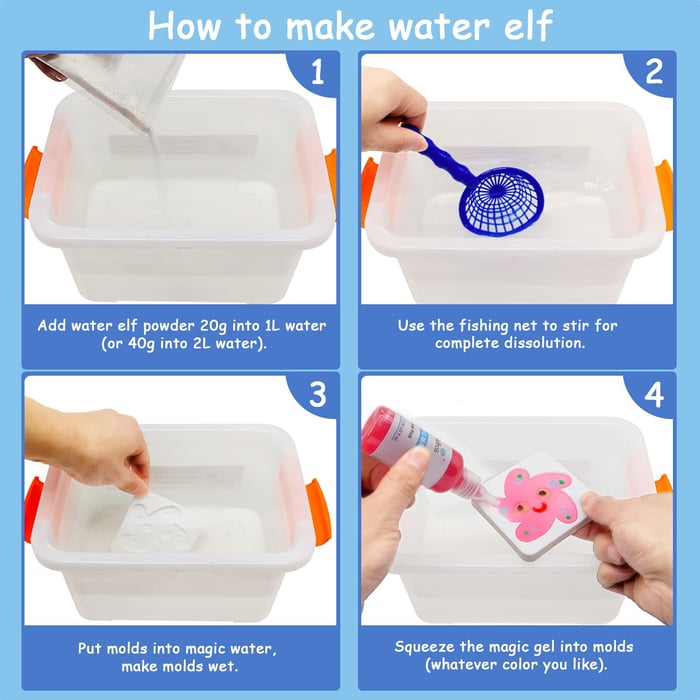 How to make water elf

1

Add water elf powder 20g into 1L water (or 40g into 2L water).

2

Use the fishing net to stir for complete dissolution.

3

Put molds into magic water, make molds wet.

4

Squeeze the magic gel into molds (whatever color you like).