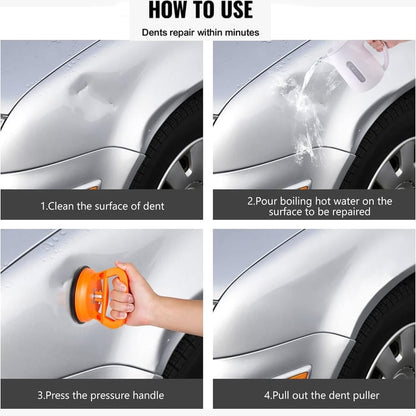 HOW TO USE

Dents repair within minutes

1.Clean the surface of dent

2.Pour boiling hot water on the surface to be repaired

3.Press the pressure handle

4.Pull out the dent puller