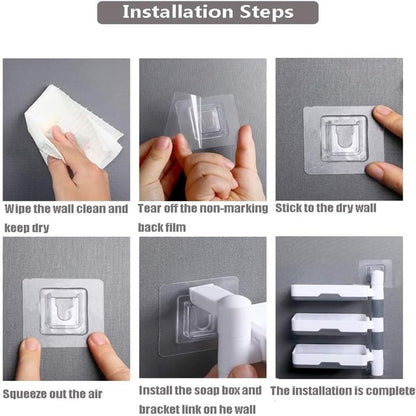 Installation Steps

Wipe the wall clean and keep dry

Tear off the non-marking back film

Stick to the dry wall

Squeeze out the air

Install the soap box and bracket link on he wall

The installation is complete