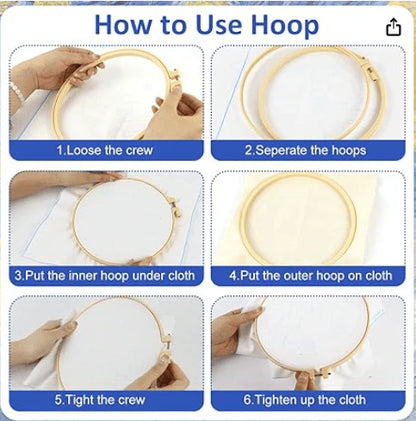 How to Use Hoop

1.Loose the crew

2.Seperate the hoops

3.Put the inner hoop under cloth

4.Put the outer hoop on cloth

5.Tight the crew

6.Tighten up the cloth